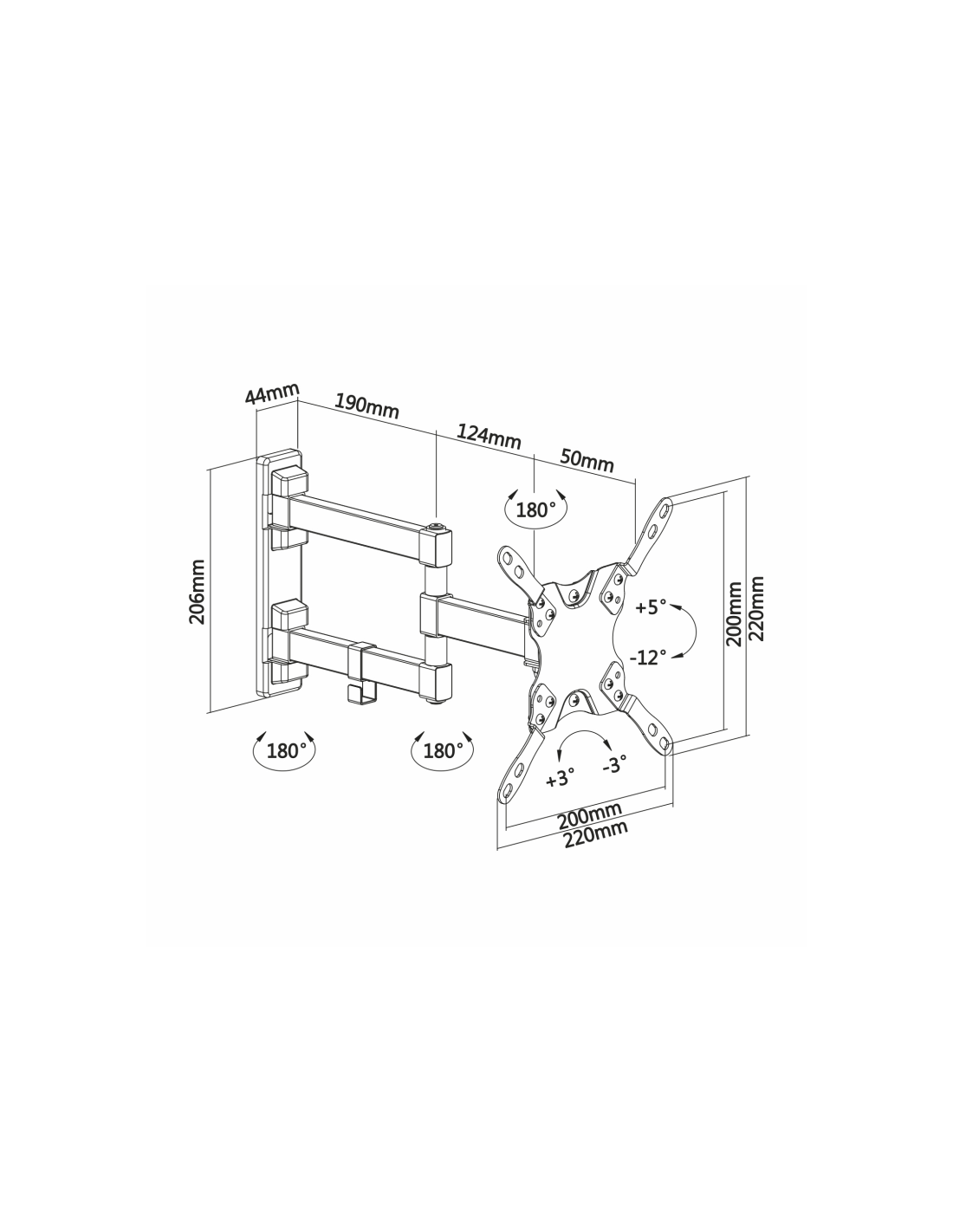 44mm
190mm
124mm
50mm
180°
206mm
+5°
-12°
200mm
220mm
180°
180°
+3°
-3°
200mm
220mm