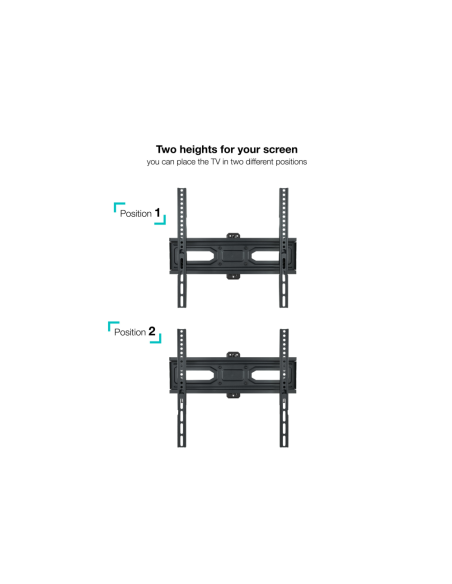 Two heights for your screen
you can place the TV in two different positions

Position 1

Position 2