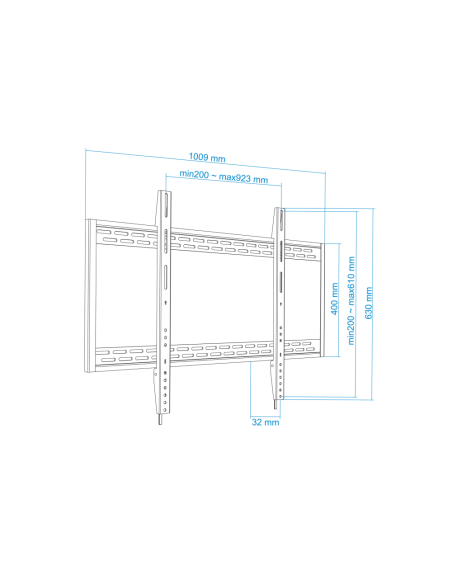 1009 mm

min200 ~ max923 mm

400 mm

min200 ~ max610 mm

630 mm

32 mm