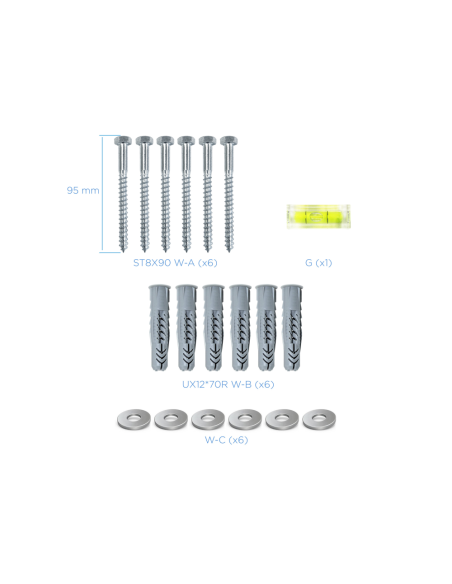 95 mm

ST8X90 W-A (x6)

G (x1)

UX12*70R W-B (x6)

W-C (x6)