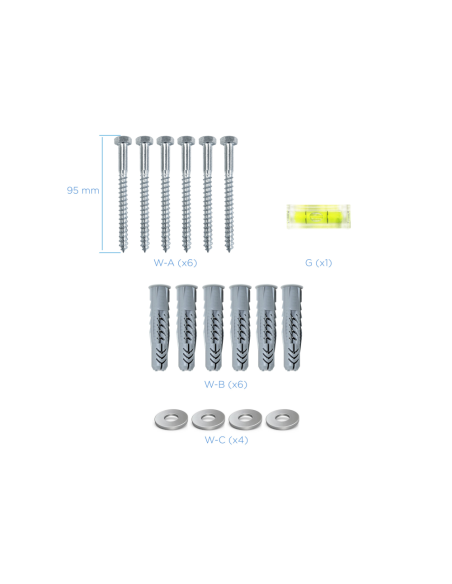 95 mm

W-A (x6)

G (x1)

W-B (x6)

W-C (x4)