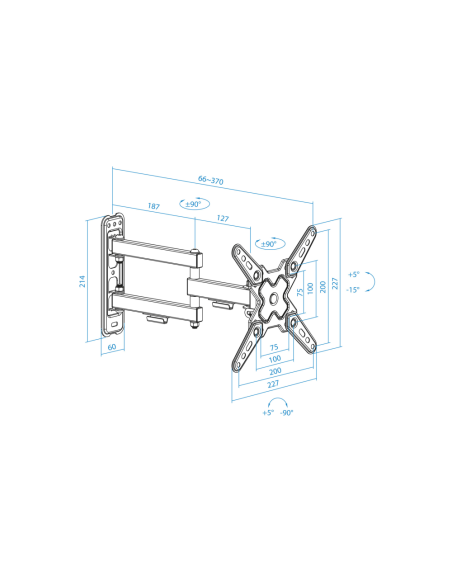 66~370

187

±90°

127

±90°

214

60

75

100

200

227

+5°

-15°

75

100

200

227

+5°

-90°