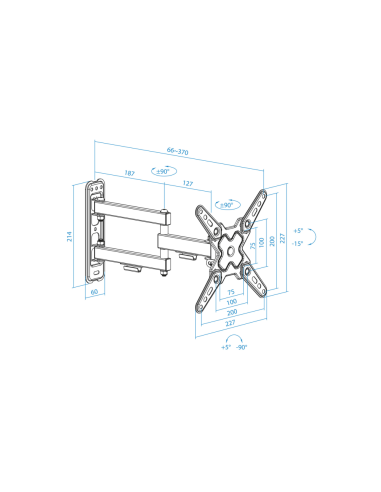 66~370

187

±90°

127

±90°

214

60

75

100

200

227

+5°

-15°

75

100

200

227

+5° -90°