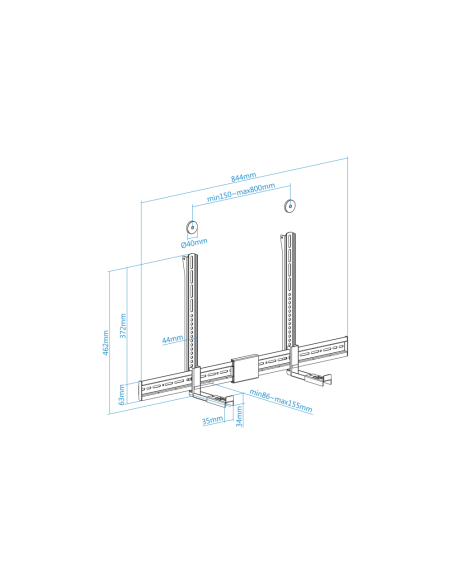 844mm

min150~max800mm

Ø40mm

462mm

372mm

44mm

63mm

min86~max155mm

35mm

34mm