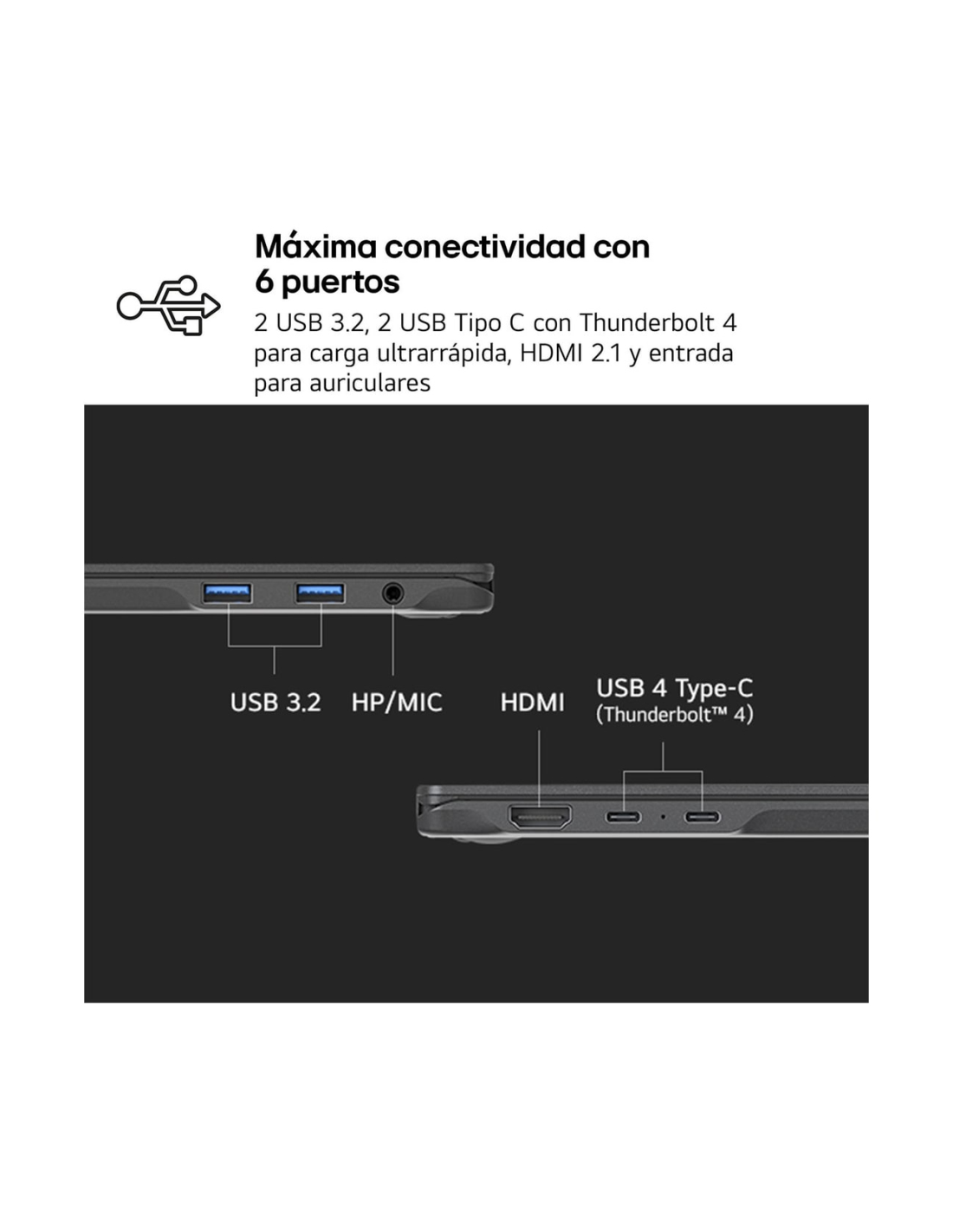 Máxima conectividad con 6 puertos

2 USB 3.2, 2 USB Tipo C con Thunderbolt 4 para carga ultrarrápida, HDMI 2.1 y entrada para auriculares

USB 3.2

HP/MIC

HDMI

USB 4 Type-C
(Thunderbolt™ 4)