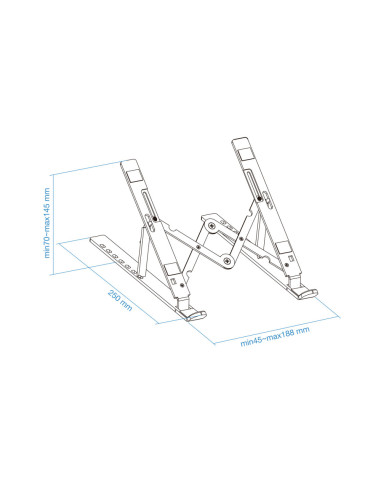 min70~max145 mm

250 mm

min45~max188 mm