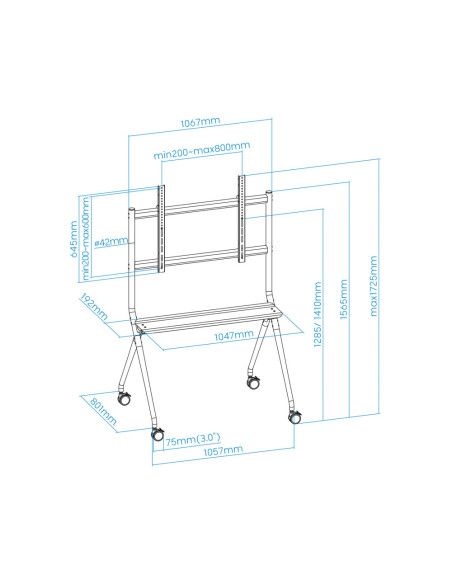 1067mm

min200~max800mm

645mm

min200~max600mm

ø42mm

192mm

1047mm

1285/ 1410mm

1565mm

max1725mm

801mm

75mm(3.0")

1057mm