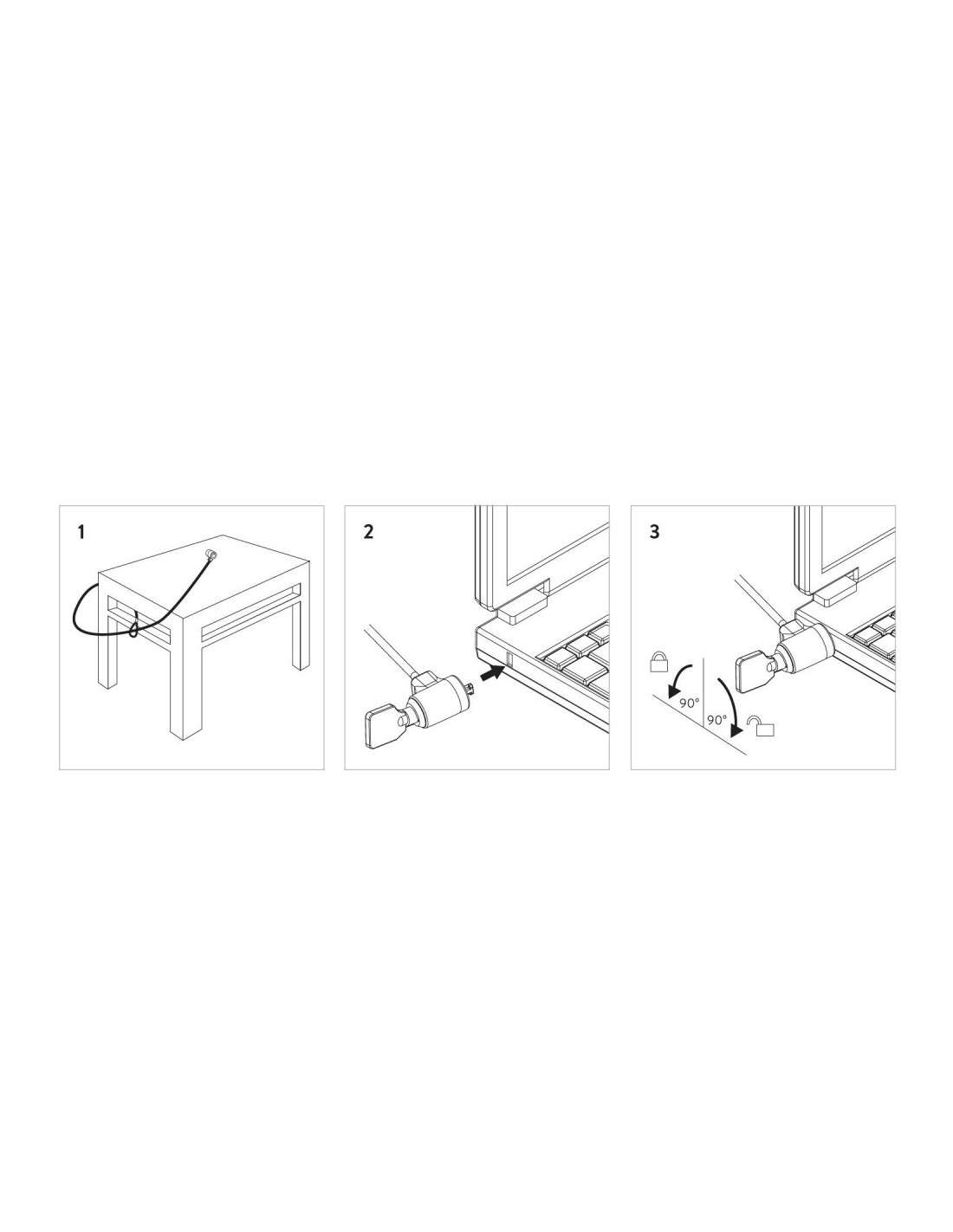 1

2

3

90°

90°