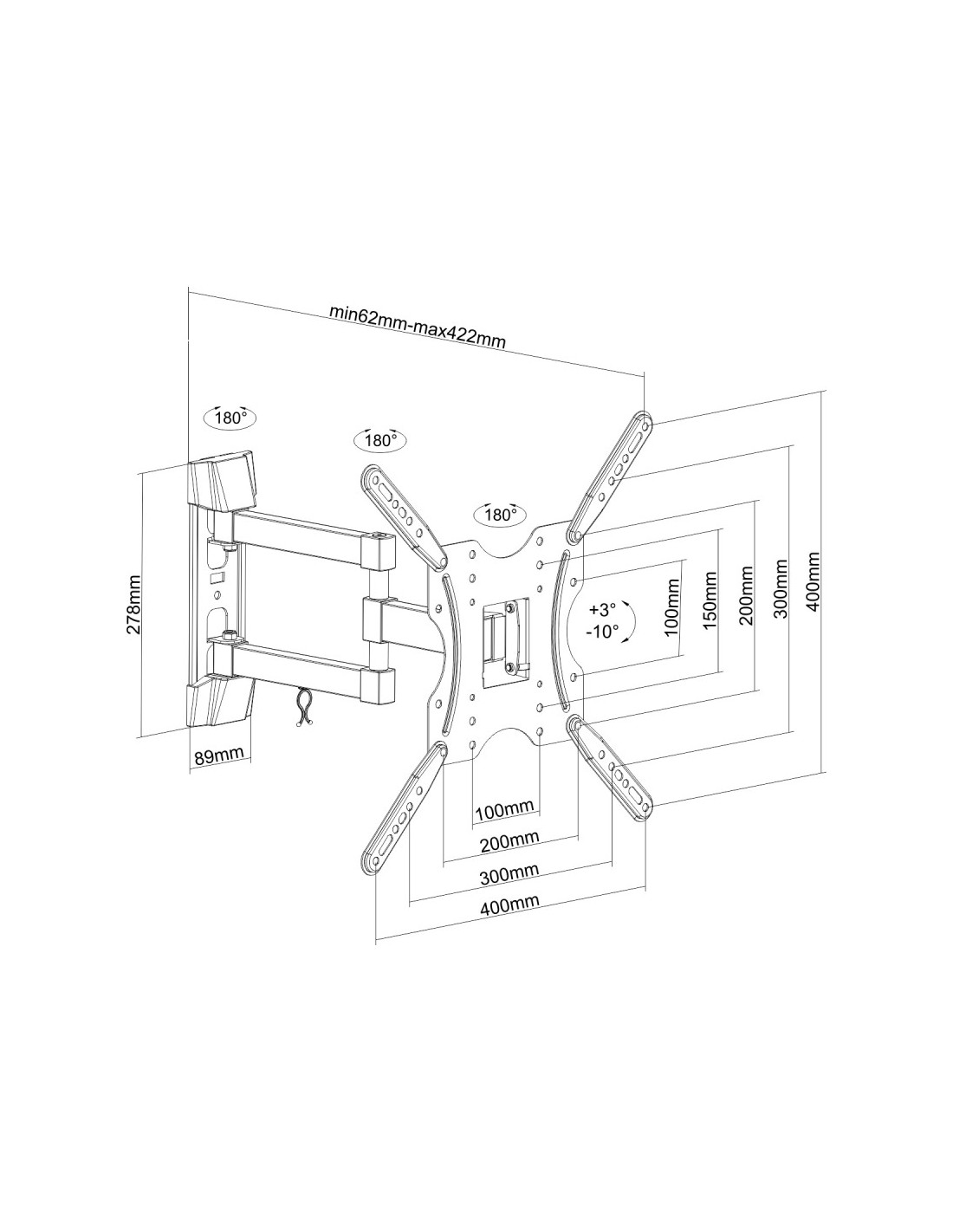 min62mm-max422mm

180°

180°

180°

278mm

89mm

+3°
-10°

100mm

150mm

200mm

300mm

400mm

100mm

200mm

300mm

400mm