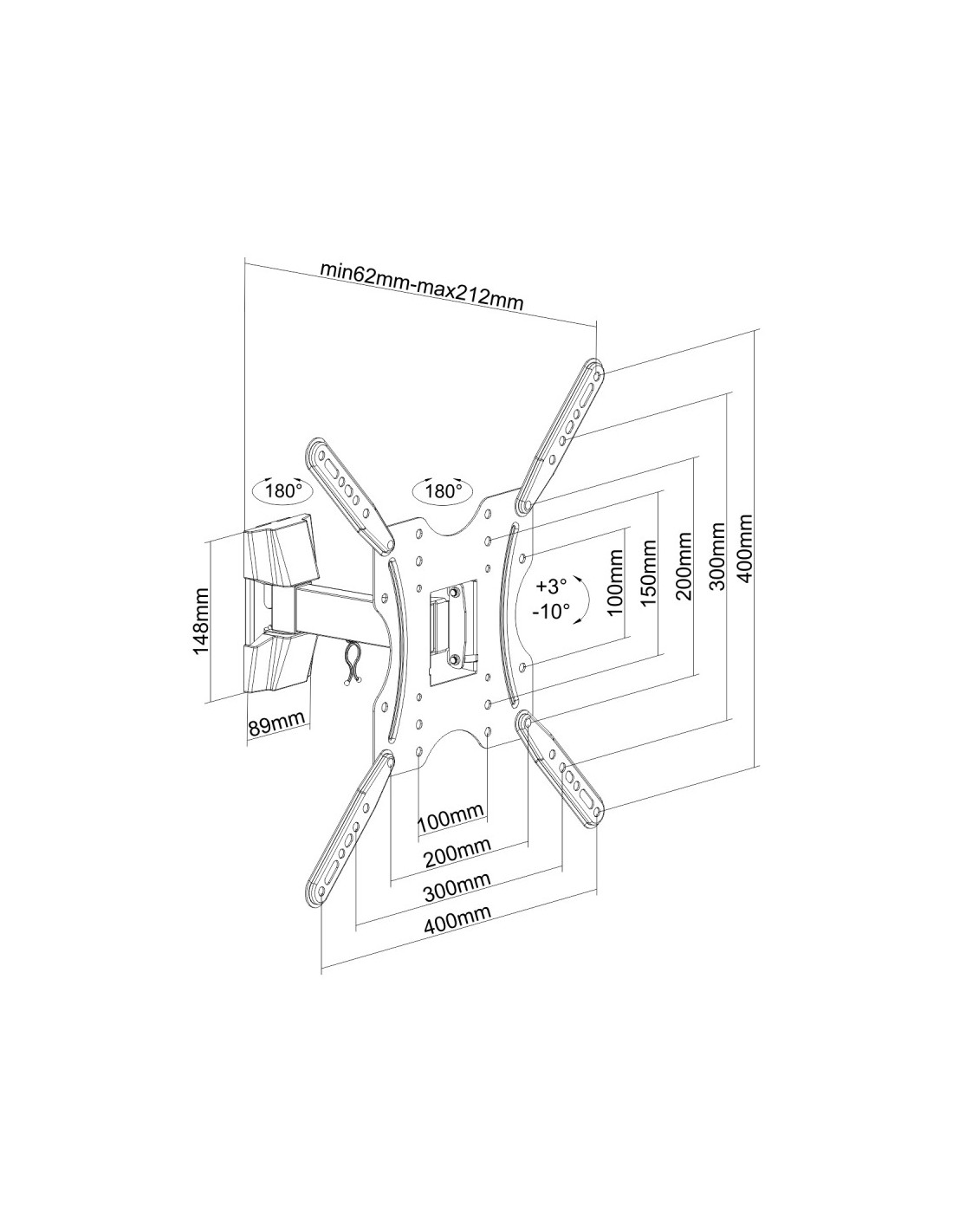 min62mm-max212mm

180°

180°

148mm

89mm

+3°
-10°

100mm

150mm

200mm

300mm

400mm

100mm

200mm

300mm

400mm