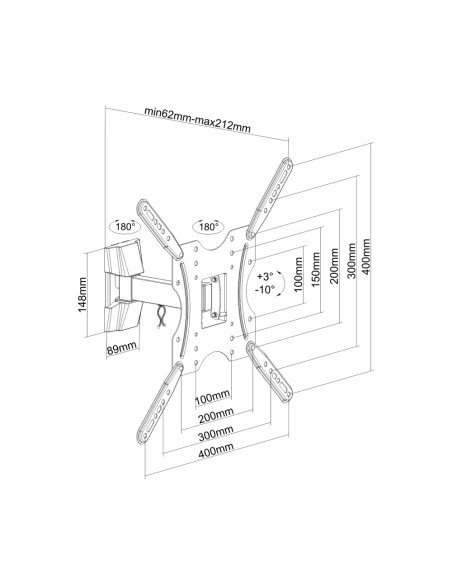 min62mm-max212mm

180°

180°

148mm

89mm

+3°
-10°

100mm

150mm

200mm

300mm

400mm

100mm

200mm

300mm

400mm